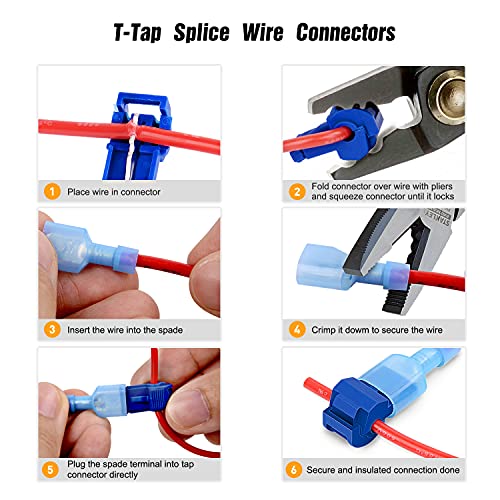 T-Tap Splice Wire Connectors

1 Place wire in connector

2 Fold connector over wire with pliers and squeeze connector until it locks

STANLEY

3 Insert the wire into the spade

4 Crimp it dowm to secure the wire

5 Plug the spade terminal into tap connector directly

6 Secure and insulated connection done